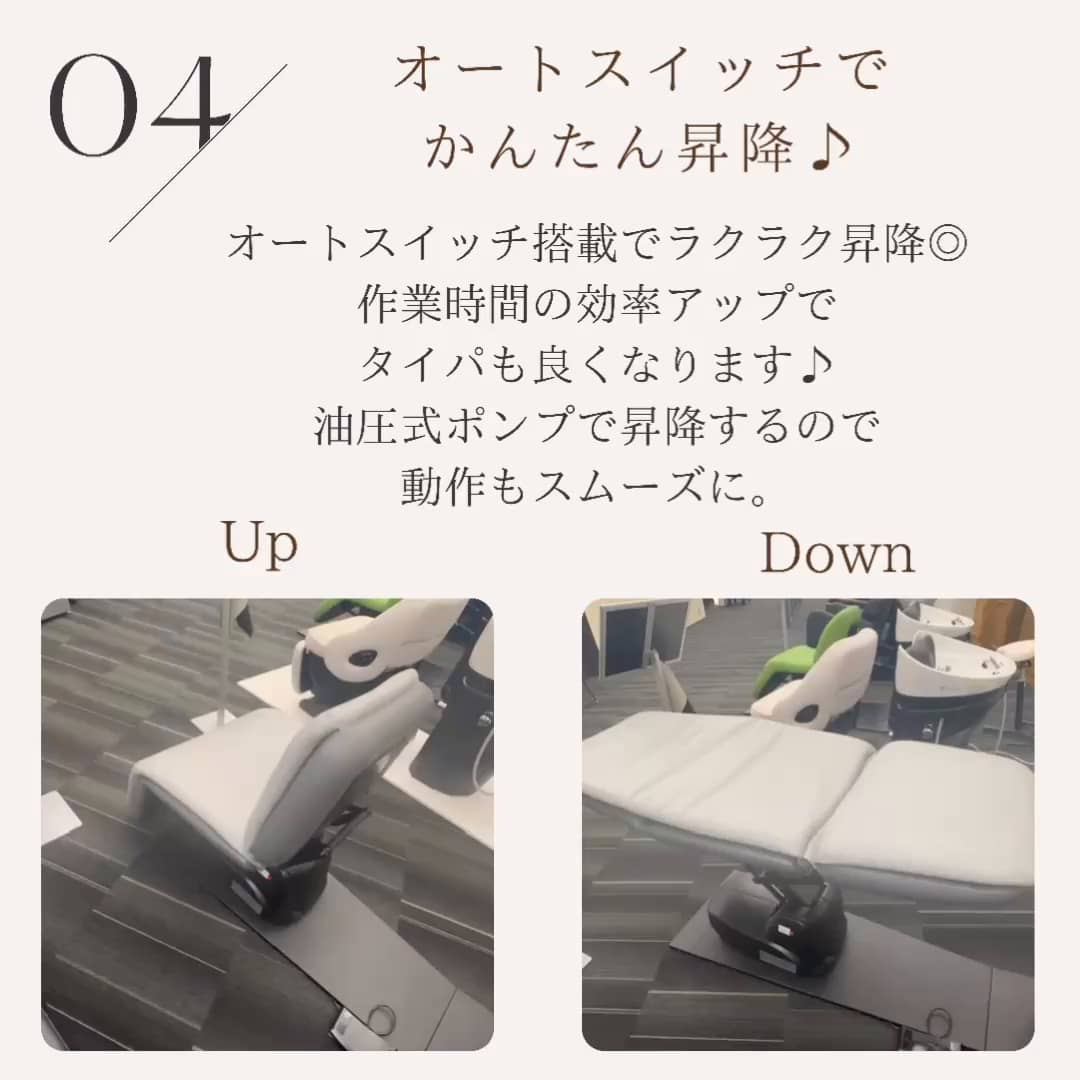 04

オートスイッチで
かんたん昇降♪

オートスイッチ搭載でラクラク昇降◎
作業時間の効率アップで
タイパも良くなります♪
油圧式ポンプで昇降するので
動作もスムーズに。

Up

Down