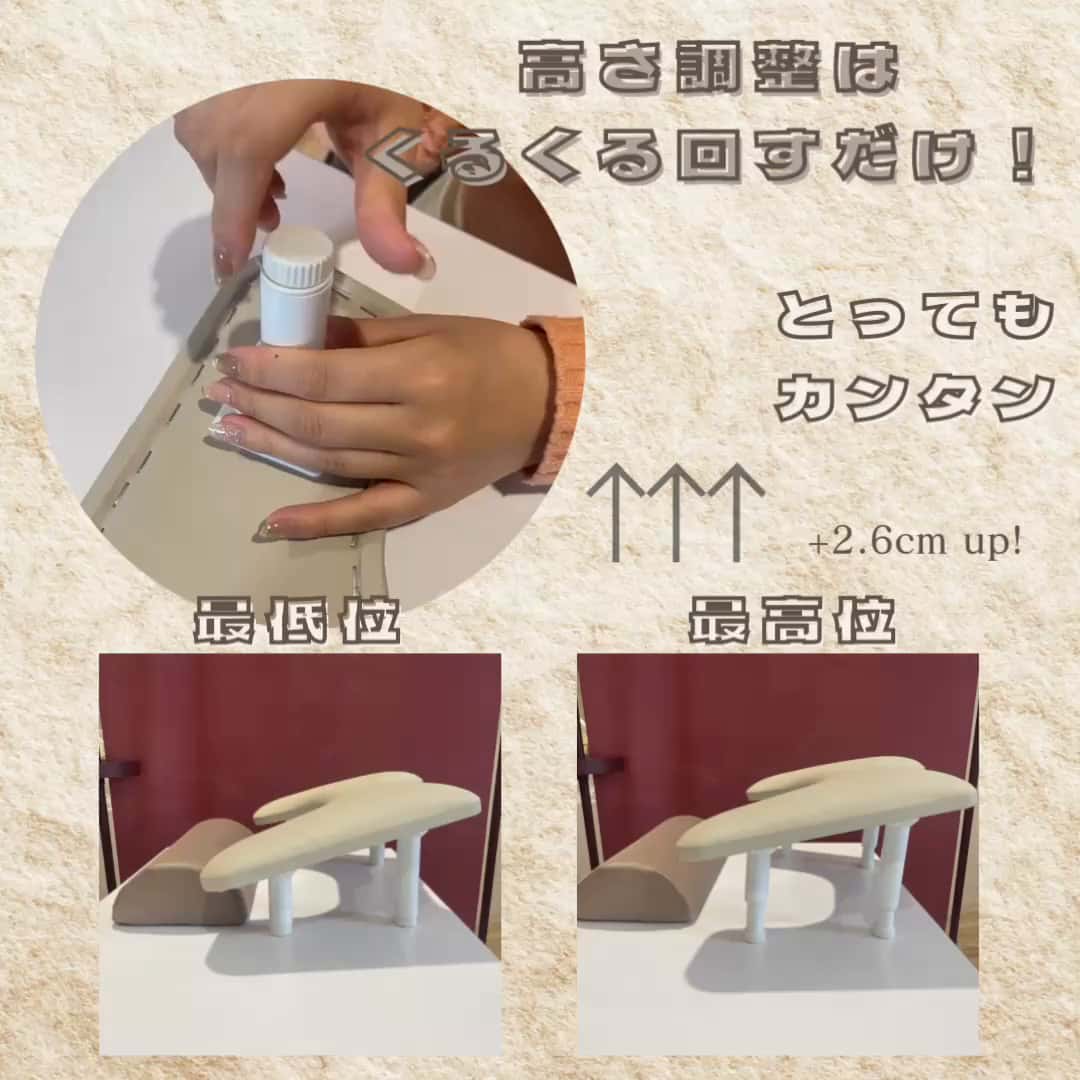 高さ調整は
くるくる回すだけ！

とっても
カンタン

+2.6cm up!

最低位

最高位