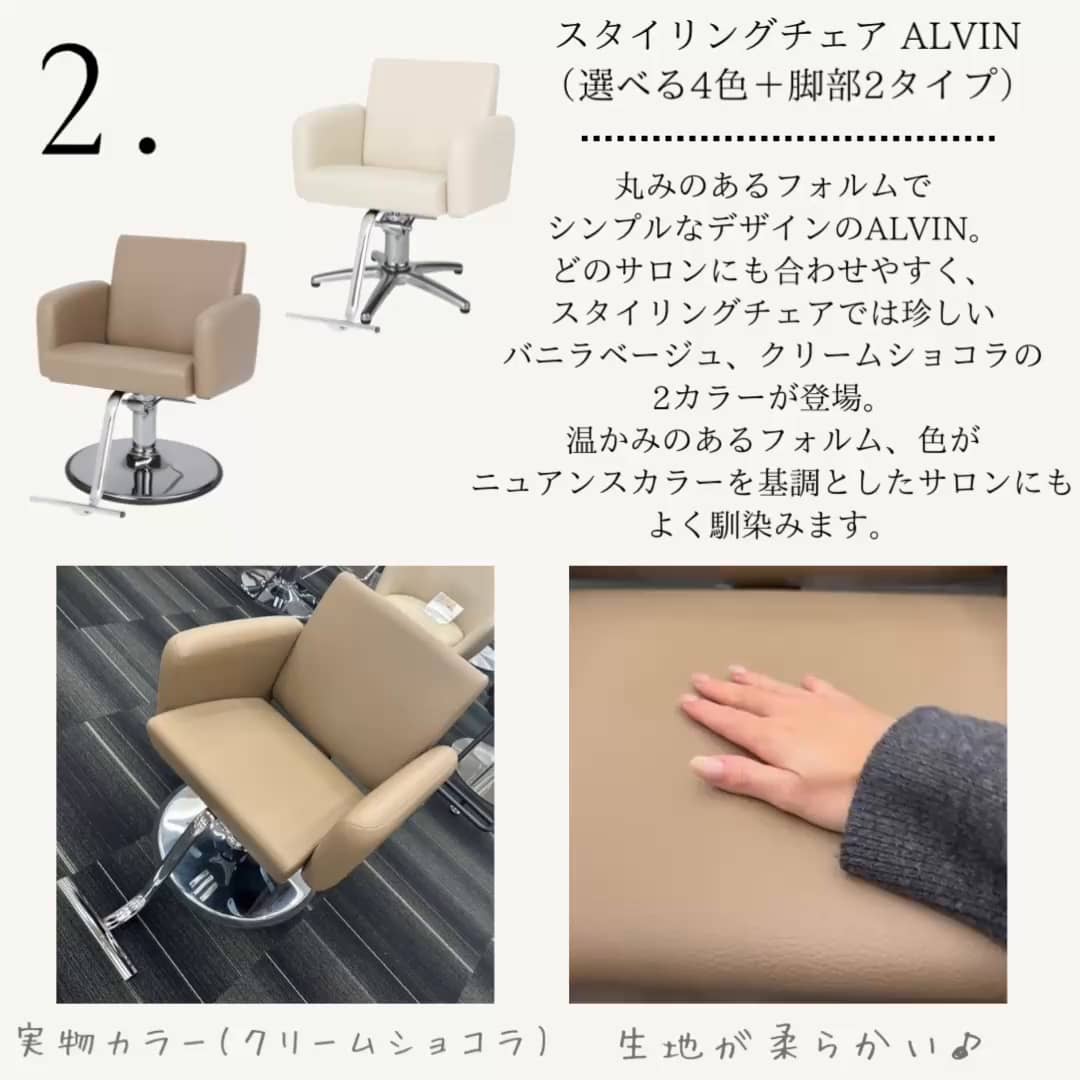 2.

スタイリングチェア ALVIN
（選べる4色＋脚部2タイプ）

丸みのあるフォルムで
シンプルなデザインのALVIN。
どのサロンにも合わせやすく、
スタイリングチェアでは珍しい
バニラベージュ、クリームショコラの
2カラーが登場。
温かみのあるフォルム、色が
ニュアンスカラーを基調としたサロンにも
よく馴染みます。

実物カラー（クリームショコラ）

生地が柔らかい♪