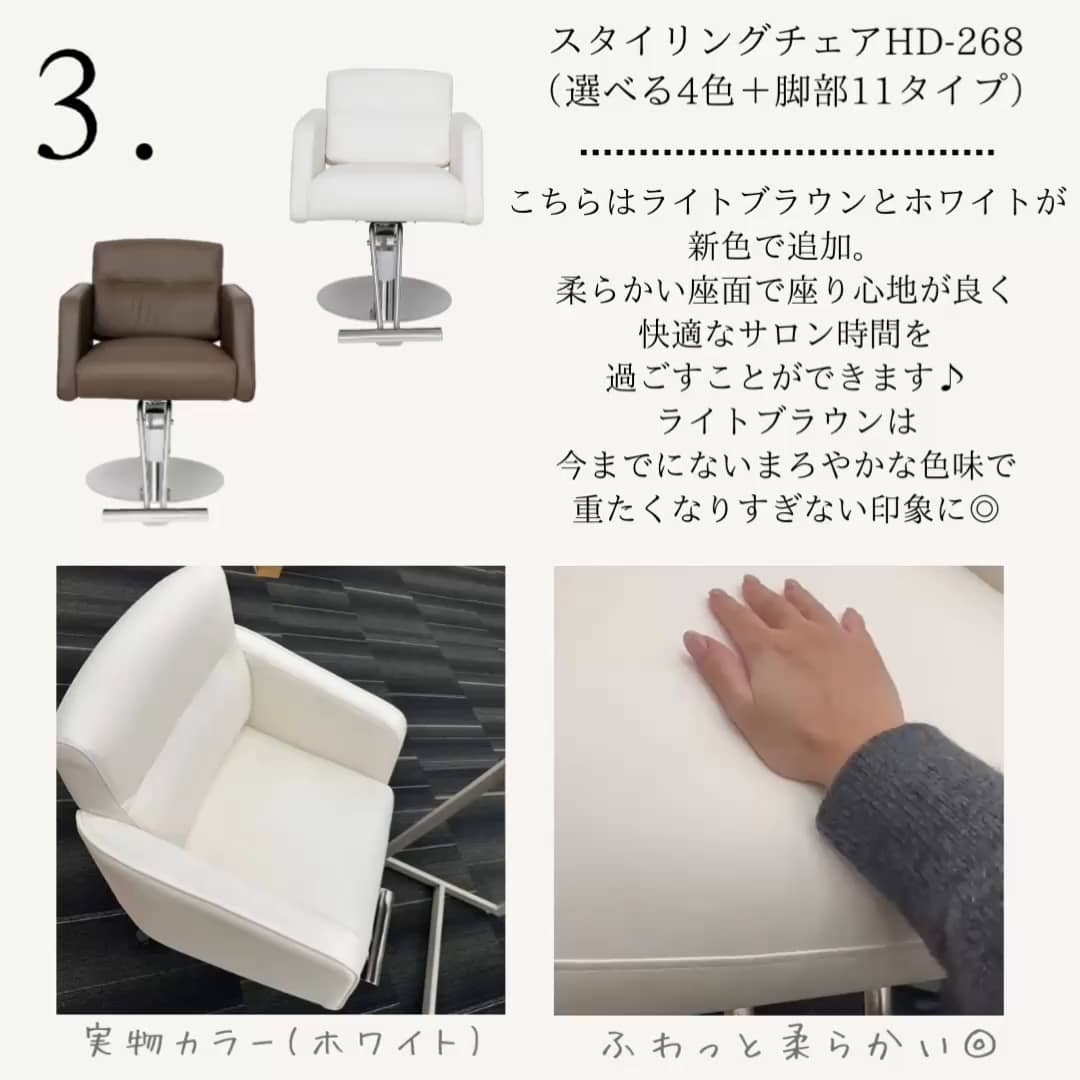 3.

スタイリングチェアHD-268
（選べる4色＋脚部11タイプ）

こちらはライトブラウンとホワイトが新色で追加。
柔らかい座面で座り心地が良く
快適なサロン時間を
過ごすことができます♪
ライトブラウンは
今までにないまろやかな色味で
重たくなりすぎない印象に◎

実物カラー（ホワイト）

ふわっと柔らかい◎